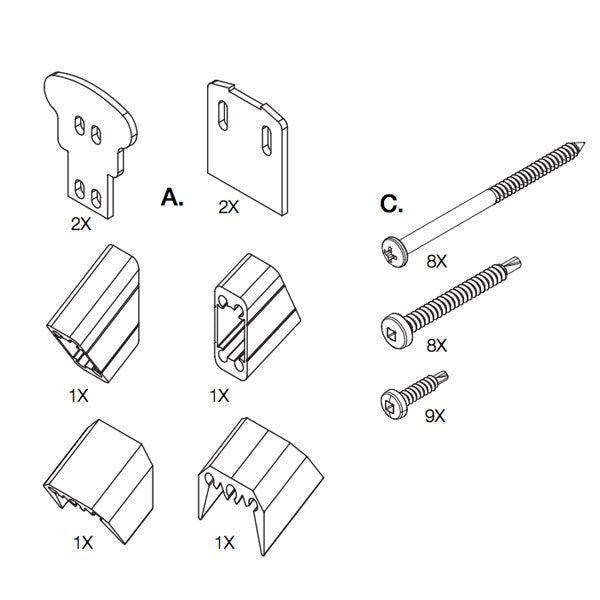 A.

2X

2X

1X

1X

1X

1X

C.

8X

8X

9X