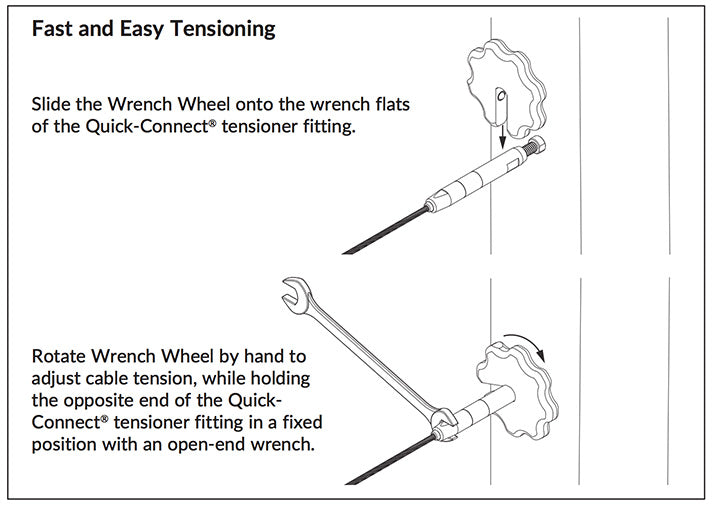 Fast and Easy Tensioning

Slide the Wrench Wheel onto the wrench flats of the Quick-Connect® tensioner fitting.

Rotate Wrench Wheel by hand to adjust cable tension, while holding the opposite end of the Quick-Connect® tensioner fitting in a fixed position with an open-end wrench.